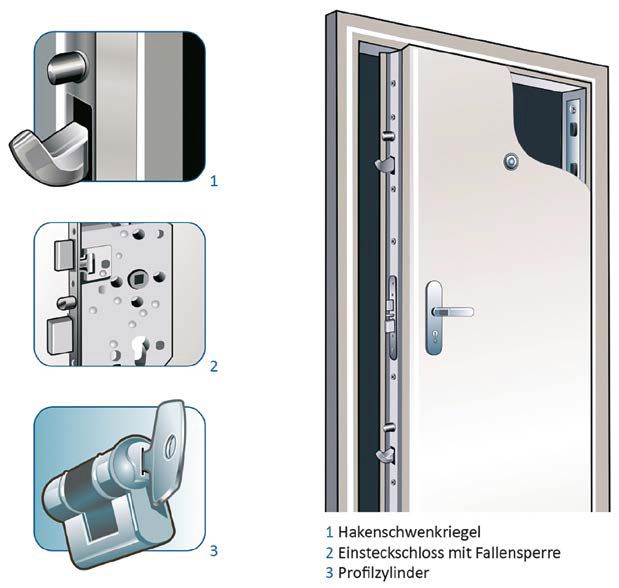 1

2

3

1 Hakenschwenkriegel
2 Einsteckschloss mit Fallensperre
3 Profilzylinder